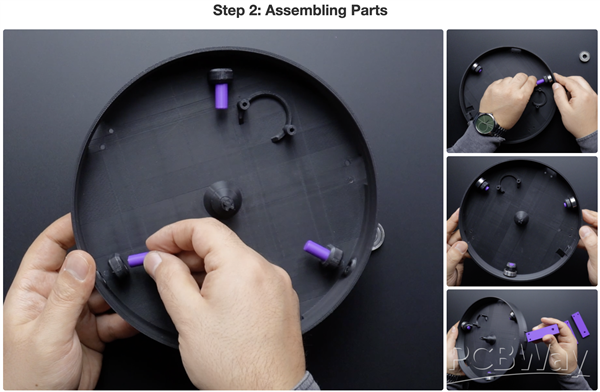 Step 2: Assembling Parts

PCBWay