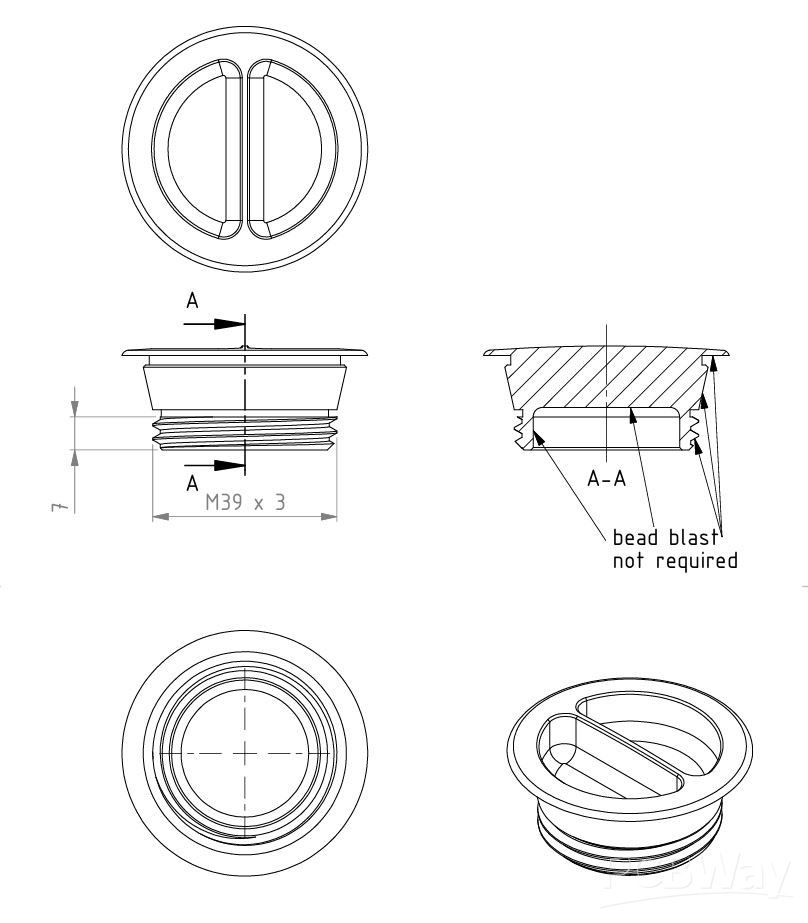 A

A

7

M39 x 3

A-A

bead blast
not required

PCBWay